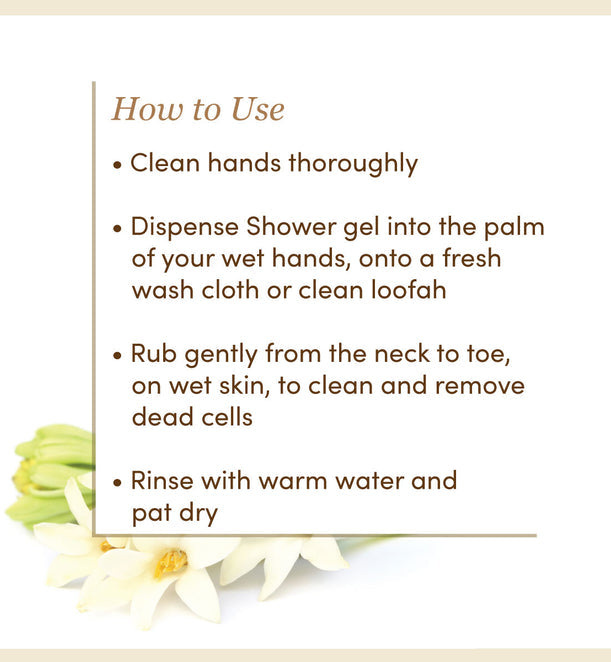 How to Use

• Clean hands thoroughly

• Dispense Shower gel into the palm of your wet hands, onto a fresh wash cloth or clean loofah

• Rub gently from the neck to toe, on wet skin, to clean and remove dead cells

• Rinse with warm water and pat dry