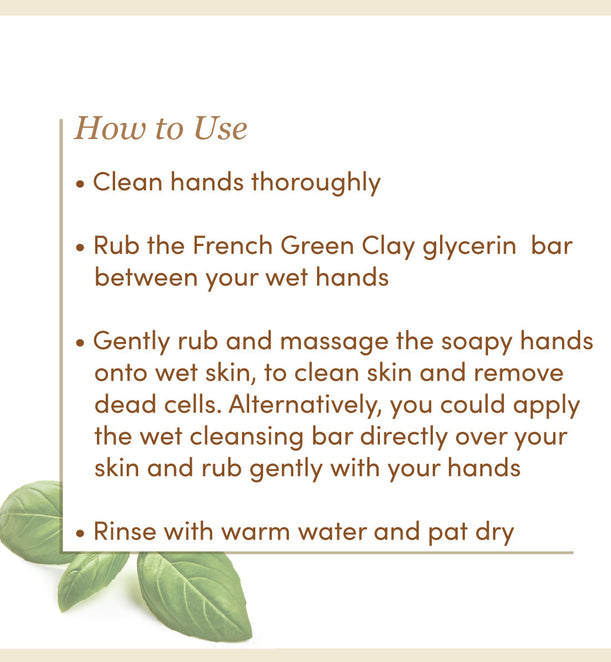 How to Use

• Clean hands thoroughly

• Rub the French Green Clay glycerin bar between your wet hands

• Gently rub and massage the soapy hands onto wet skin, to clean skin and remove dead cells. Alternatively, you could apply the wet cleansing bar directly over your skin and rub gently with your hands

• Rinse with warm water and pat dry