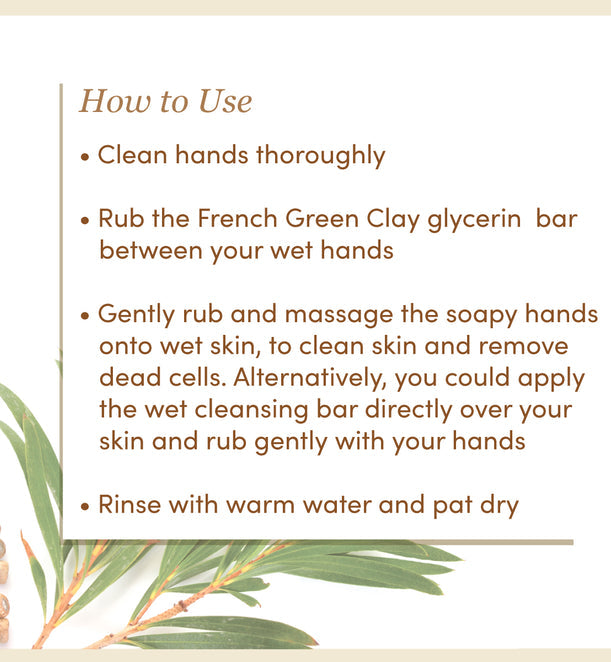 How to Use

• Clean hands thoroughly

• Rub the French Green Clay glycerin bar between your wet hands

• Gently rub and massage the soapy hands onto wet skin, to clean skin and remove dead cells. Alternatively, you could apply the wet cleansing bar directly over your skin and rub gently with your hands

• Rinse with warm water and pat dry